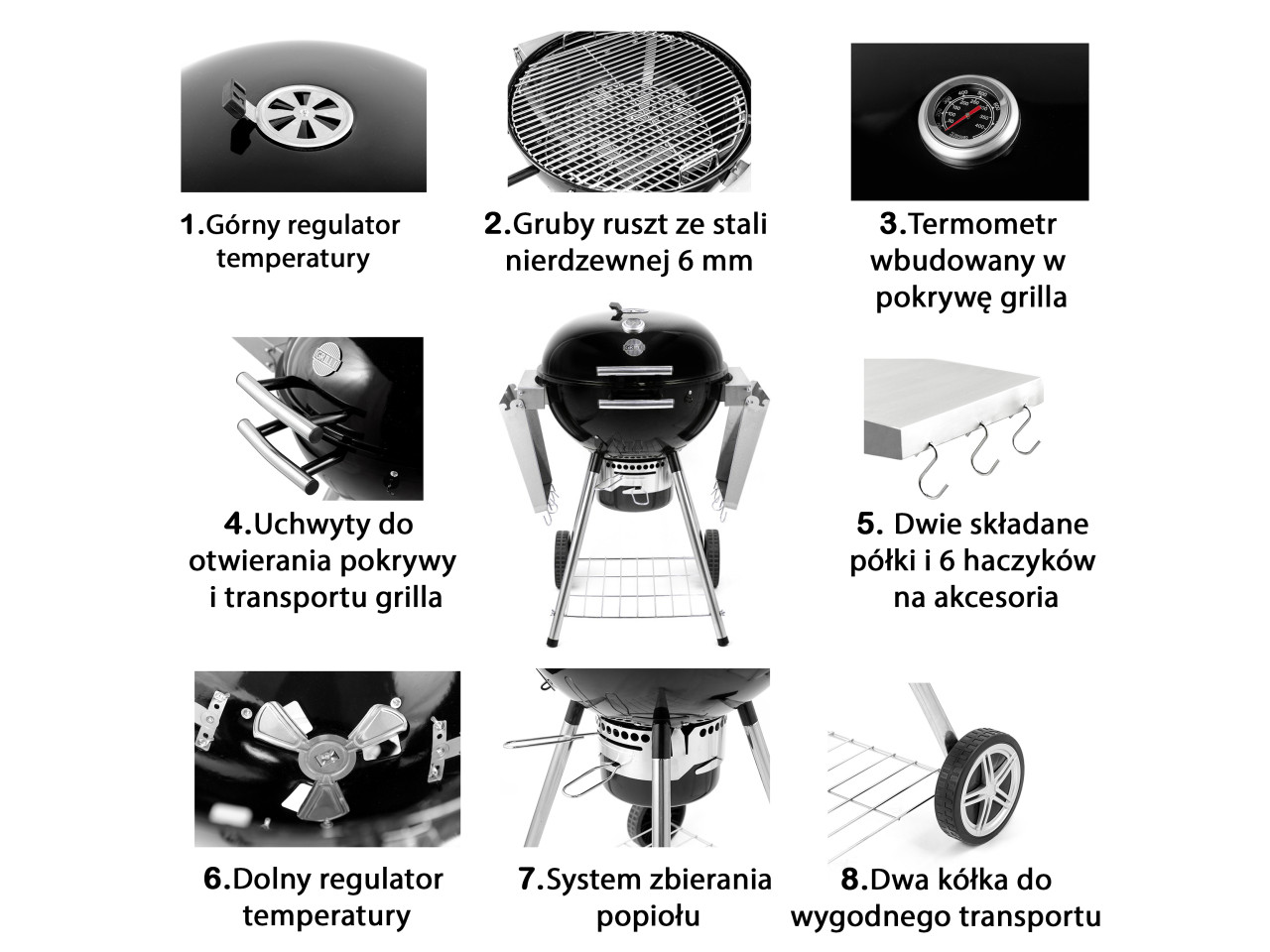 1.Górny regulator temperatury

2.Gruby ruszt ze stali nierdzewnej 6 mm

3.Termometr wbudowany w pokrywę grilla

4.Uchwyty do otwierania pokrywy i transportu grilla

5. Dwie składane półki i 6 haczyków na akcesoria

6.Dolny regulator temperatury

7.System zbierania popiołu

8.Dwa kółka do wygodnego transportu