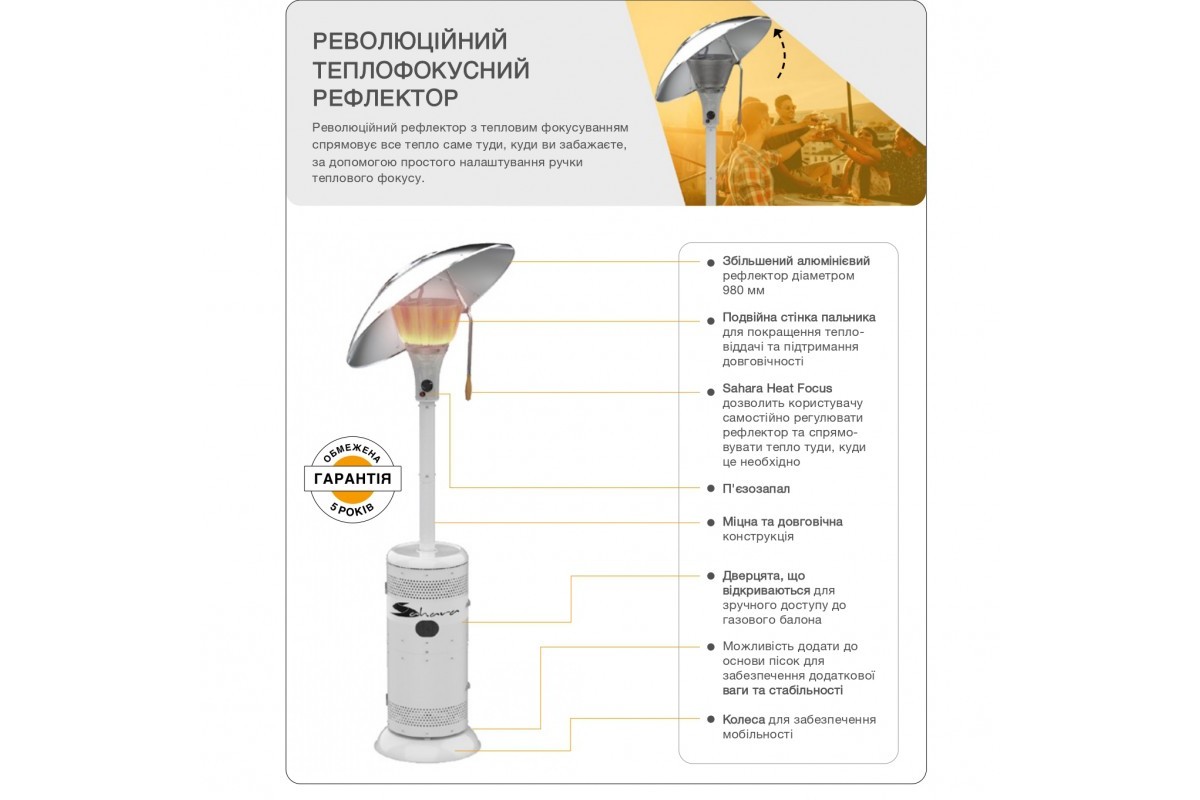 РЕВОЛЮЦІЙНИЙ ТЕПЛОФОКУСНИЙ РЕФЛЕКТОР

Революційний рефлектор з тепловим фокусуванням спрямовує все тепло саме туди, куди ви забажаєте, за допомогою простого налаштування ручки теплового фокусу.

ОБМЕЖЕНА
ГАРАНТІЯ
5 РОКІВ

Sahara

Збільшений алюмінієвий рефлектор діаметром 980 мм

Подвійна стінка пальника для покращення тепловіддачі та підтримання довговічності

Sahara Heat Focus дозволить користувачу самостійно регулювати рефлектор та спрямовувати тепло туди, куди це необхідно

П'єзозапал

Міцна та довговічна конструкція

Дверцята, що відкриваються для зручного доступу до газового балона

Можливість додати до основи пісок для забезпечення додаткової ваги та стабільності

Колеса для забезпечення мобільності